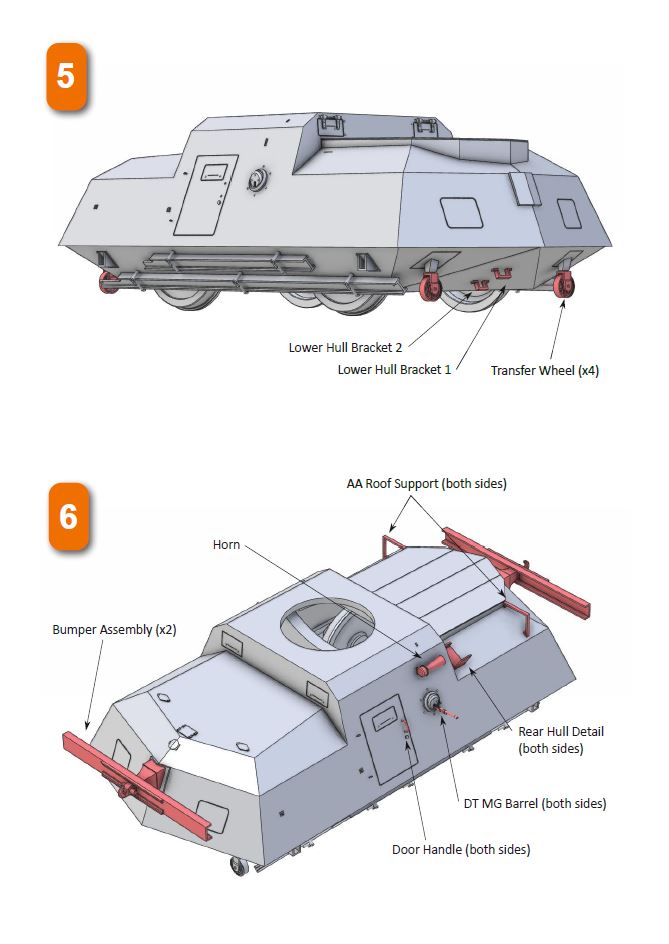 5

Lower Hull Bracket 2
Lower Hull Bracket 1
Transfer Wheel (x4)

6

AA Roof Support (both sides)
Horn
Bumper Assembly (x2)
Rear Hull Detail (both sides)
DT MG Barrel (both sides)
Door Handle (both sides)