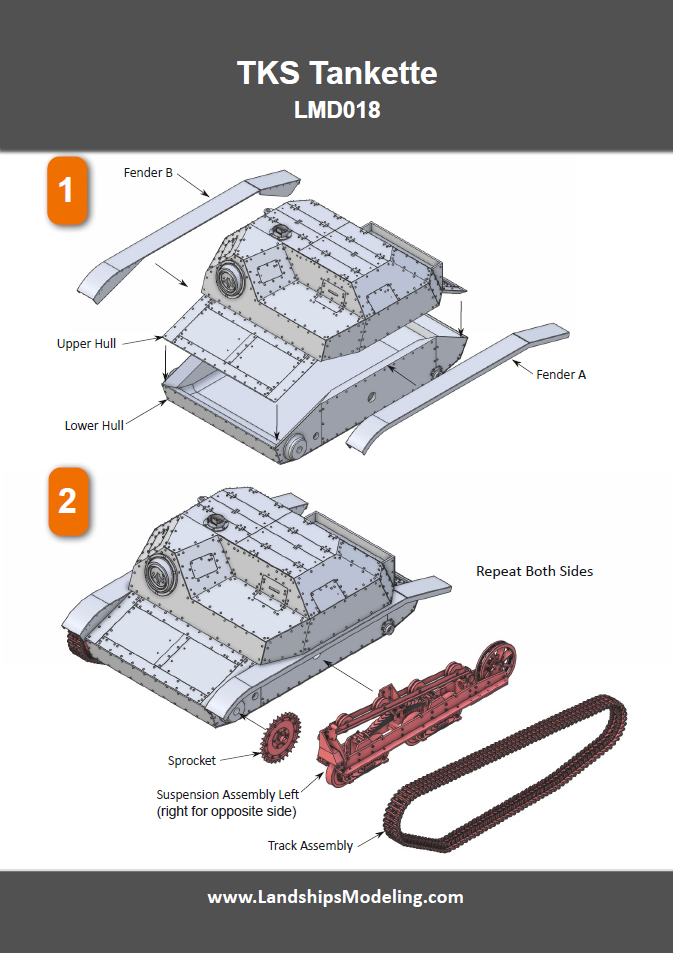 TKS Tankette
LMD018

1

Fender B

Upper Hull

Lower Hull

Fender A

2

Repeat Both Sides

Sprocket

Suspension Assembly Left
(right for opposite side)

Track Assembly

www.LandshipsModeling.com