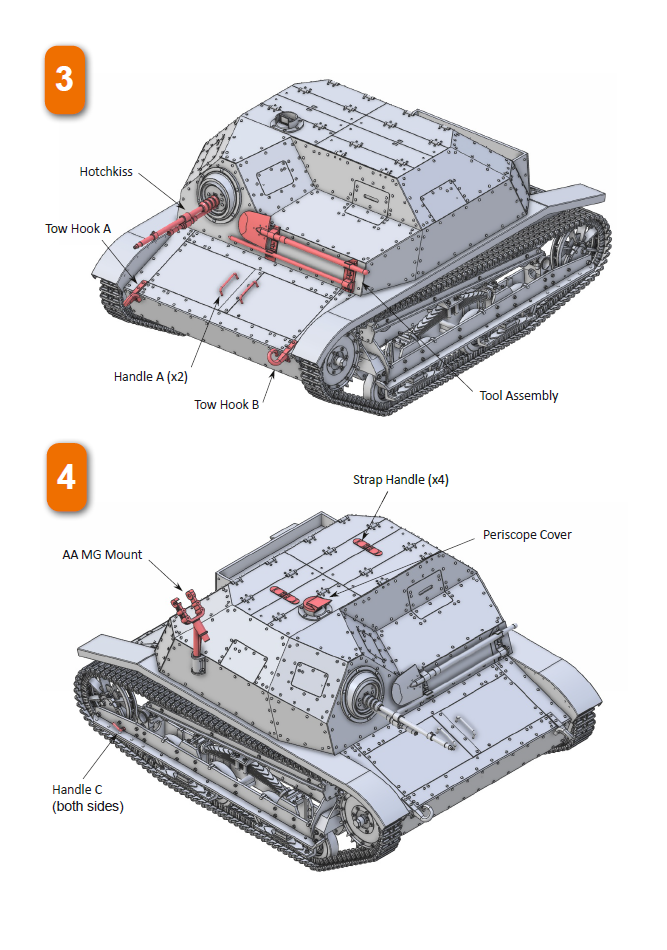 3

Hotchkiss

Tow Hook A

Handle A (x2)

Tow Hook B

Tool Assembly

4

Strap Handle (x4)

Periscope Cover

AA MG Mount

Handle C
(both sides)