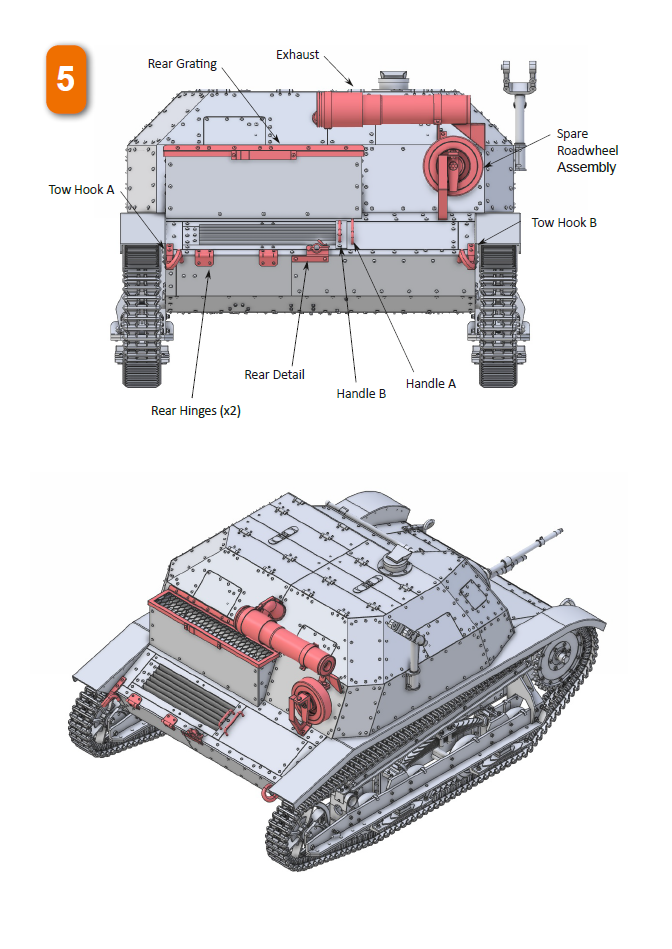 5

Rear Grating

Exhaust

Spare Roadwheel Assembly

Tow Hook A

Tow Hook B

Rear Detail

Handle B

Handle A

Rear Hinges (x2)