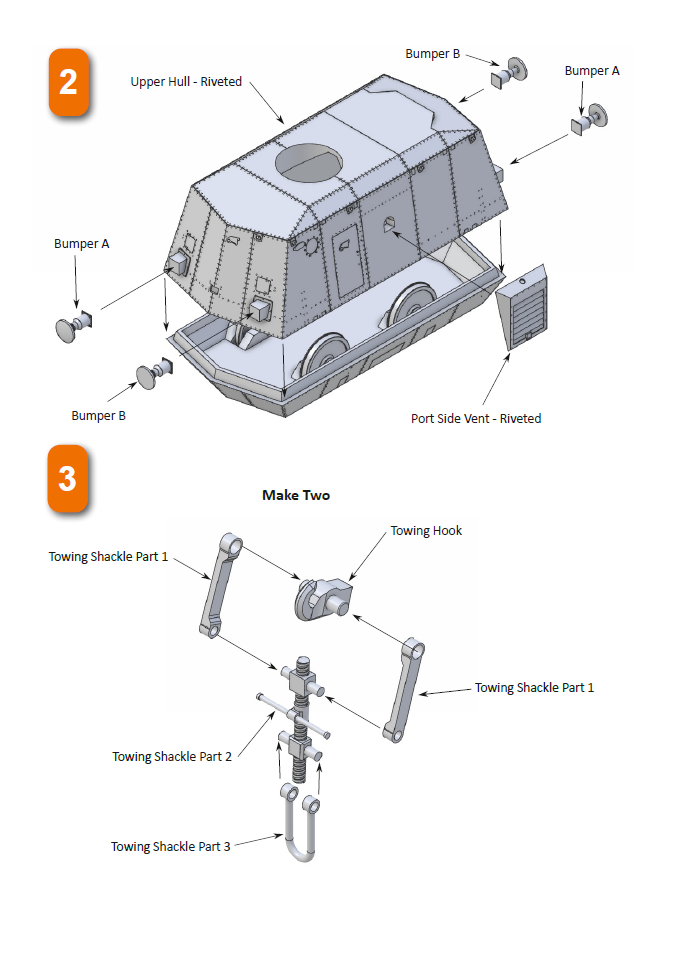 2

Upper Hull - Riveted

Bumper B

Bumper A

Bumper A

Bumper B

Port Side Vent - Riveted

3

Make Two

Towing Shackle Part 1

Towing Hook

Towing Shackle Part 1

Towing Shackle Part 2

Towing Shackle Part 3