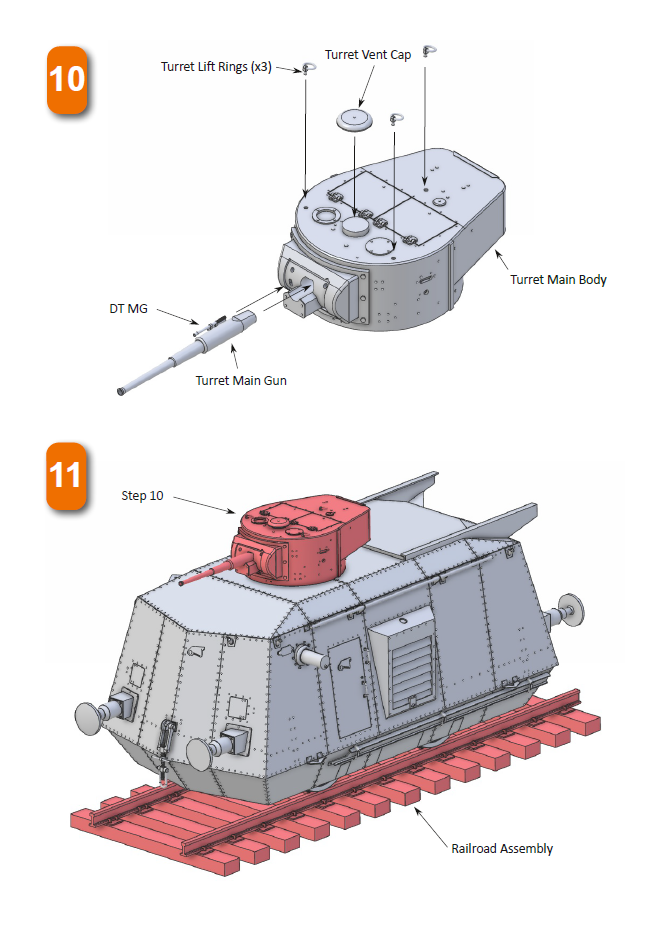 10

Turret Lift Rings (x3)

Turret Vent Cap

Turret Main Body

DT MG

Turret Main Gun

11

Step 10

Railroad Assembly