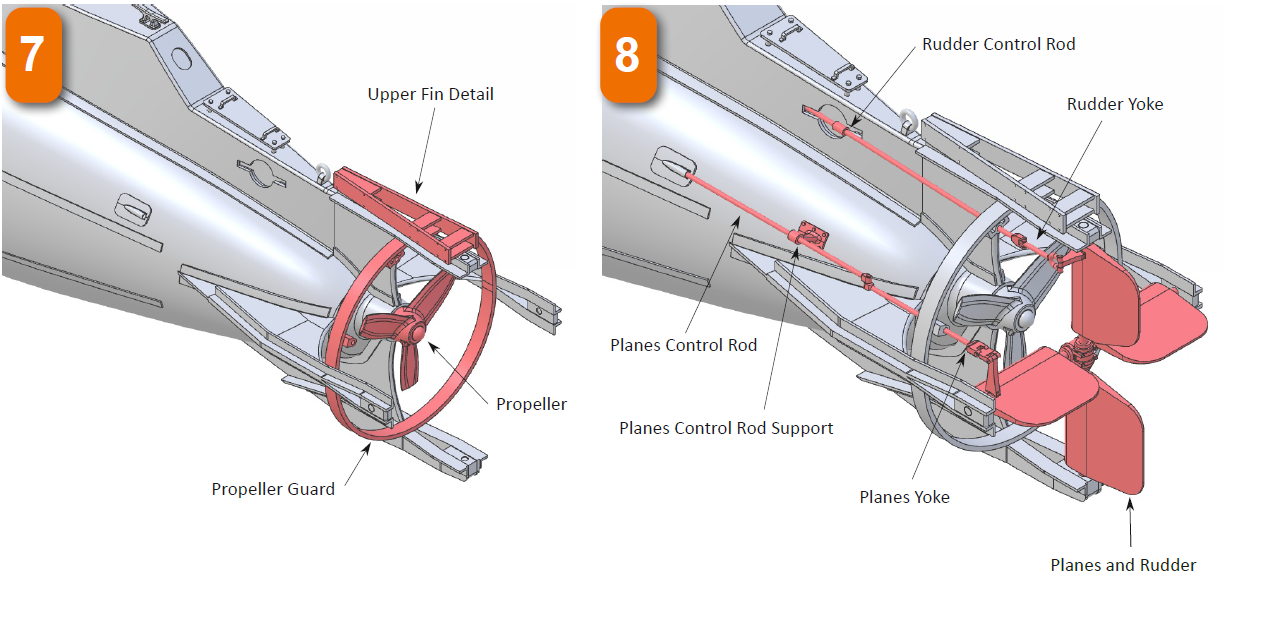 7

Upper Fin Detail

Propeller

Propeller Guard

8

Rudder Control Rod

Rudder Yoke

Planes Control Rod

Planes Control Rod Support

Planes Yoke

Planes and Rudder