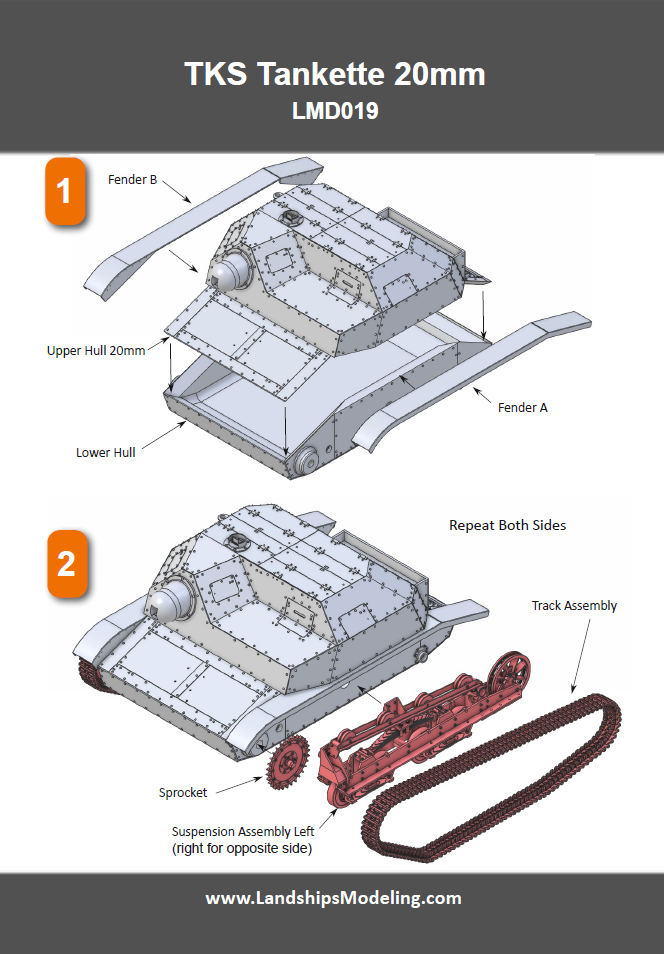 TKS Tankette 20mm
LMD019

1

Fender B

Upper Hull 20mm

Lower Hull

Fender A

2

Repeat Both Sides

Track Assembly

Sprocket

Suspension Assembly Left
(right for opposite side)

www.LandshipsModeling.com