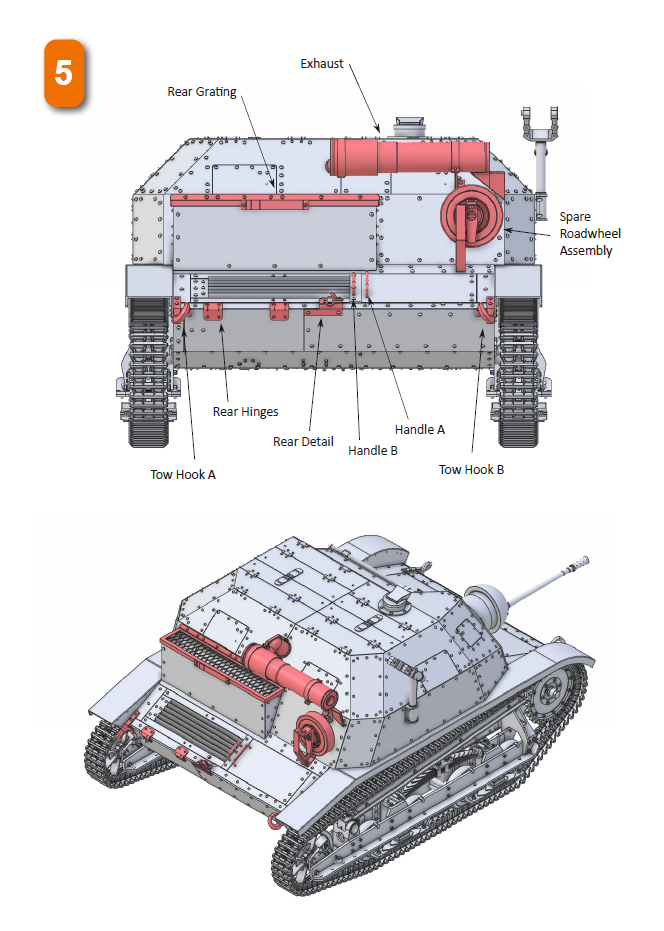 5

Exhaust

Rear Grating

Spare Roadwheel Assembly

Rear Hinges

Handle A

Rear Detail

Handle B

Tow Hook A

Tow Hook B