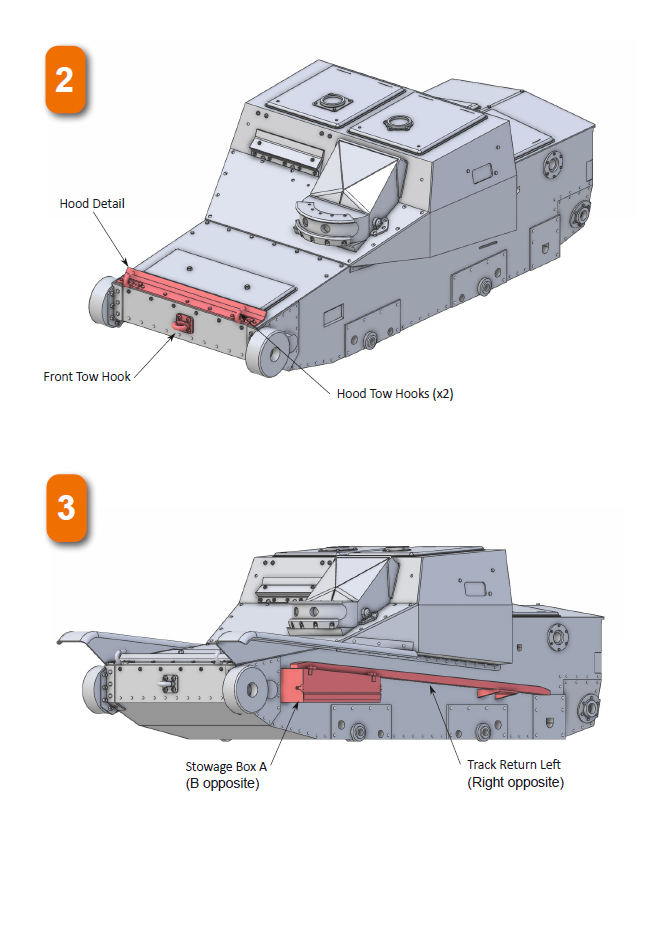 2

Hood Detail

Front Tow Hook

Hood Tow Hooks (x2)

3

Stowage Box A
(B opposite)

Track Return Left
(Right opposite)