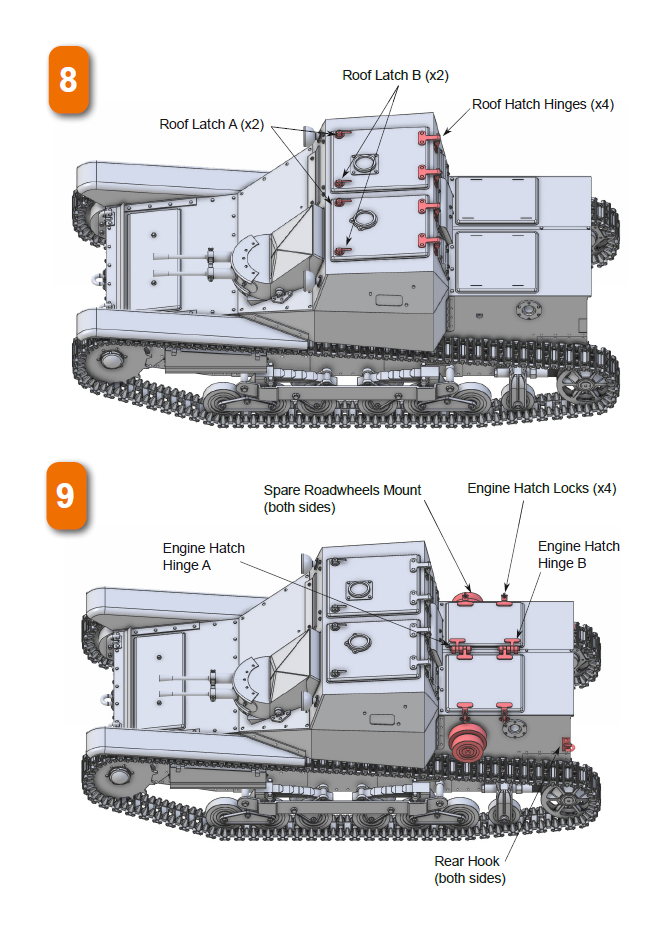 8

Roof Latch B (x2)

Roof Hatch Hinges (x4)

Roof Latch A (x2)

9

Spare Roadwheels Mount (both sides)

Engine Hatch Locks (x4)

Engine Hatch Hinge A

Engine Hatch Hinge B

Rear Hook (both sides)