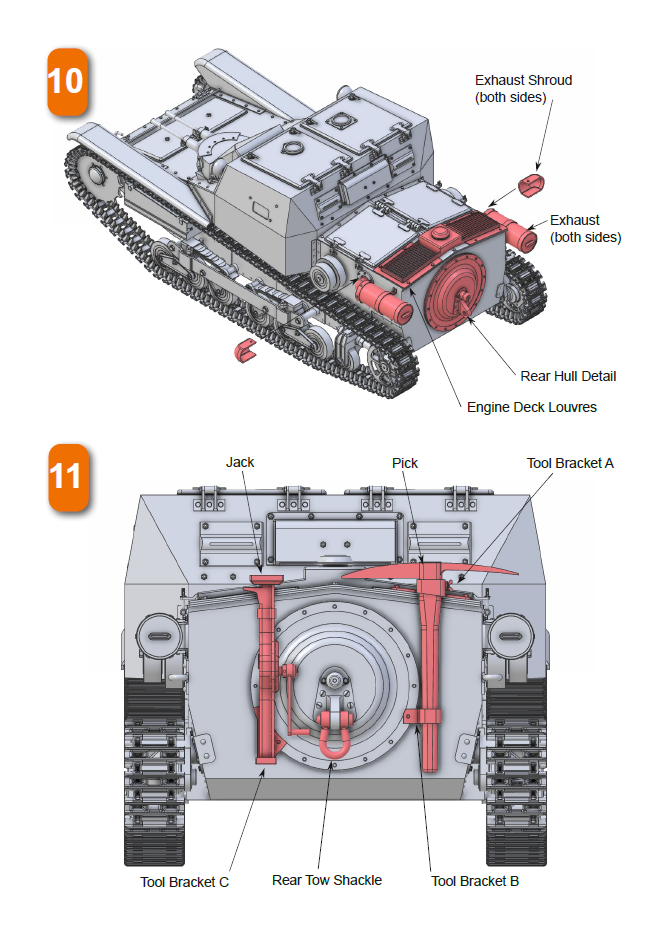 10

Exhaust Shroud (both sides)

Exhaust (both sides)

Rear Hull Detail

Engine Deck Louvres

11

Jack

Pick

Tool Bracket A

Tool Bracket C

Rear Tow Shackle

Tool Bracket B