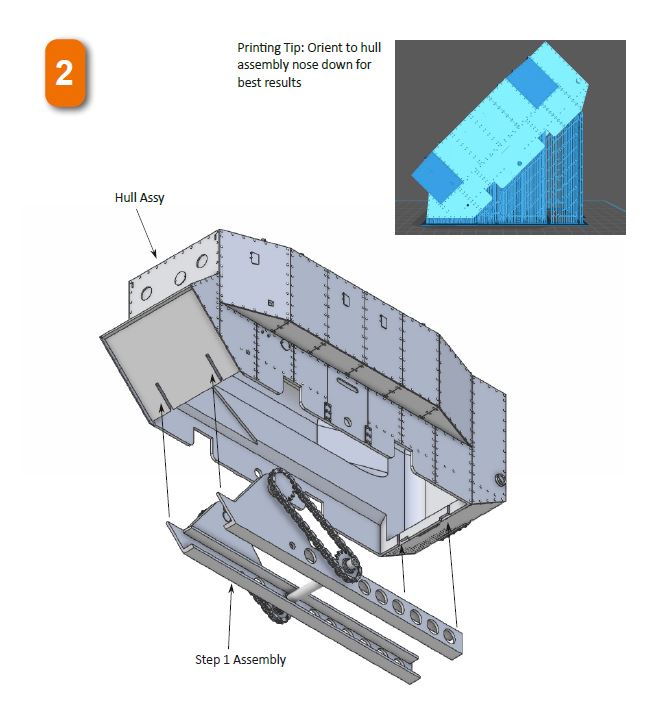 2

Printing Tip: Orient to hull assembly nose down for best results

Hull Assy

Step 1 Assembly