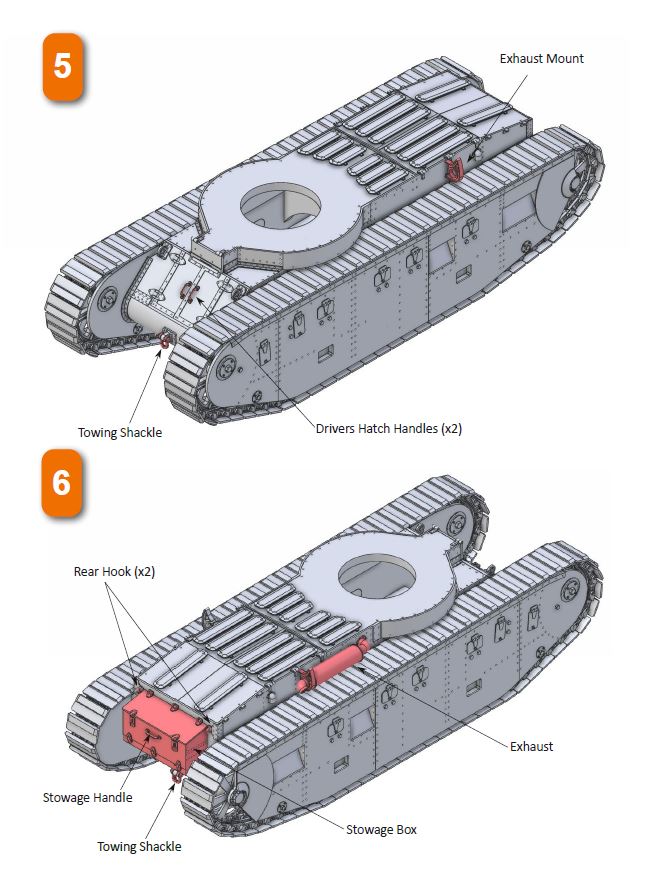 5

Exhaust Mount

Towing Shackle

Drivers Hatch Handles (x2)

6

Rear Hook (x2)

Exhaust

Stowage Handle

Stowage Box

Towing Shackle