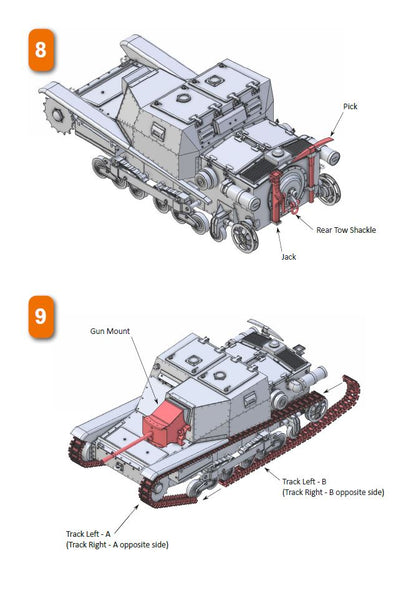 8

Pick

Rear Tow Shackle

Jack

9

Gun Mount

Track Left - B
(Track Right - B opposite side)

Track Left - A
(Track Right - A opposite side)