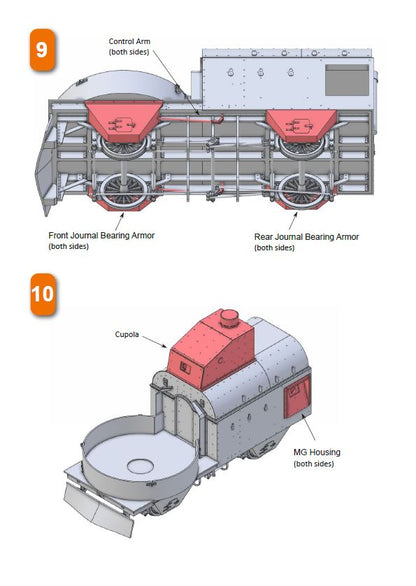 9

Control Arm
(both sides)

Front Journal Bearing Armor
(both sides)

Rear Journal Bearing Armor
(both sides)

10

Cupola

MG Housing
(both sides)