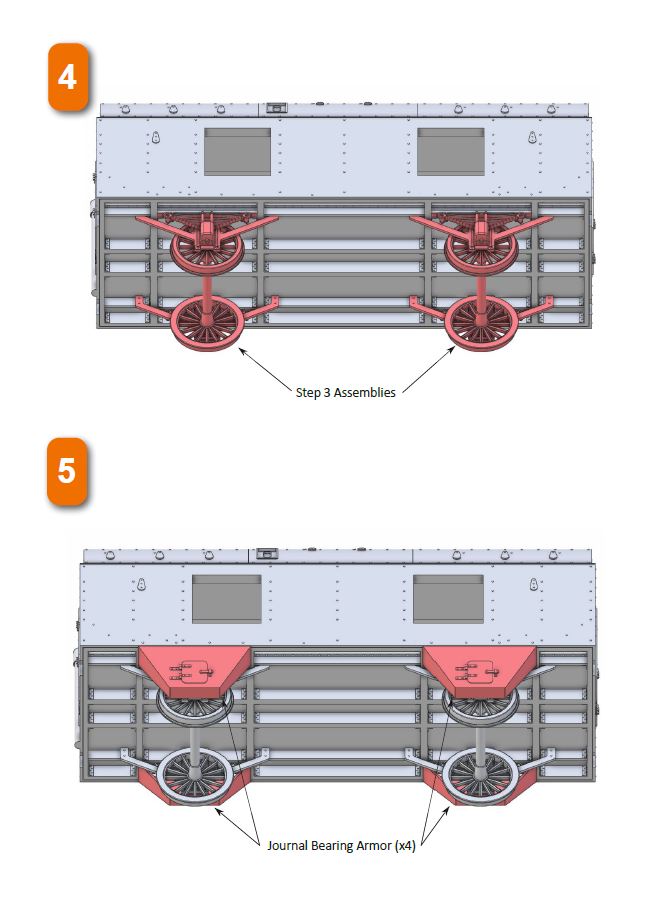 4

Step 3 Assemblies

5

Journal Bearing Armor (x4)