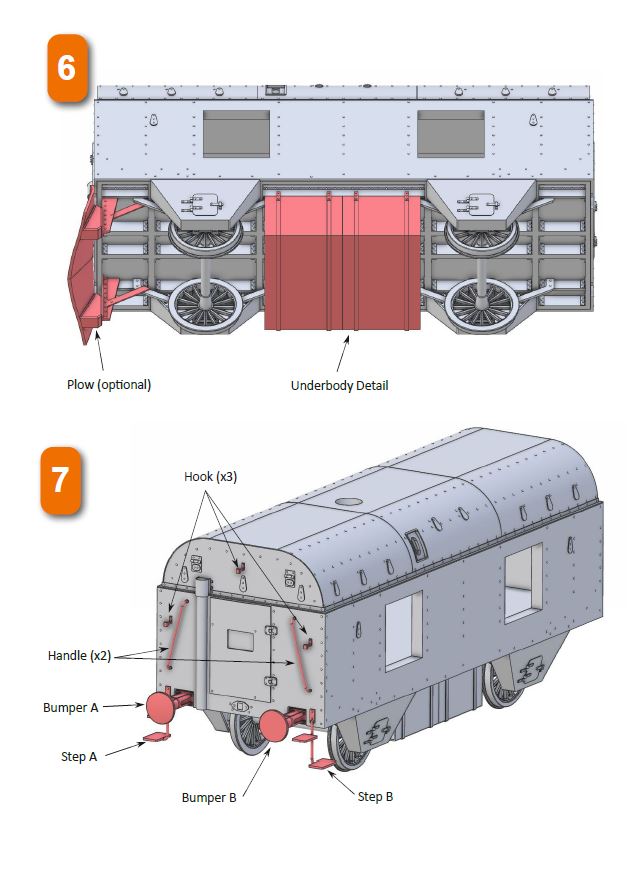 6

Plow (optional)

Underbody Detail

7

Hook (x3)

Handle (x2)

Bumper A

Step A

Bumper B

Step B