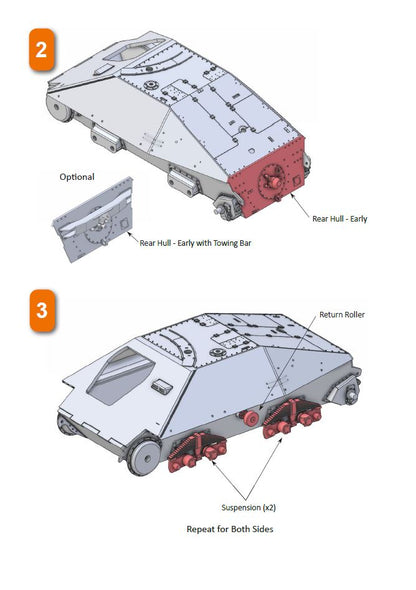 2

Optional

Rear Hull - Early

Rear Hull - Early with Towing Bar

3

Return Roller

Suspension (x2)

Repeat for Both Sides